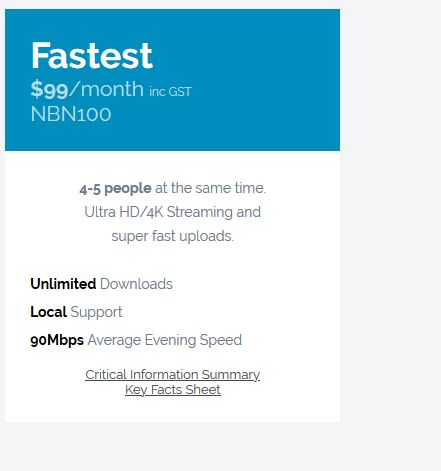 Fastest
$99/month inc GST
NBN100

4-5 people at the same time. Ultra HD/4K Streaming and super fast uploads.

Unlimited Downloads

Local Support

90Mbps Average Evening Speed

Critical Information Summary
Key Facts Sheet